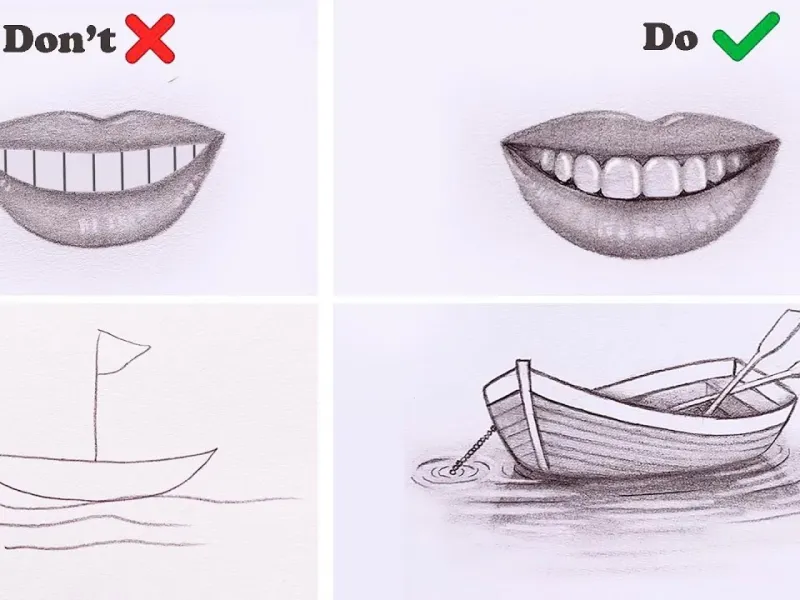 Don't

Do