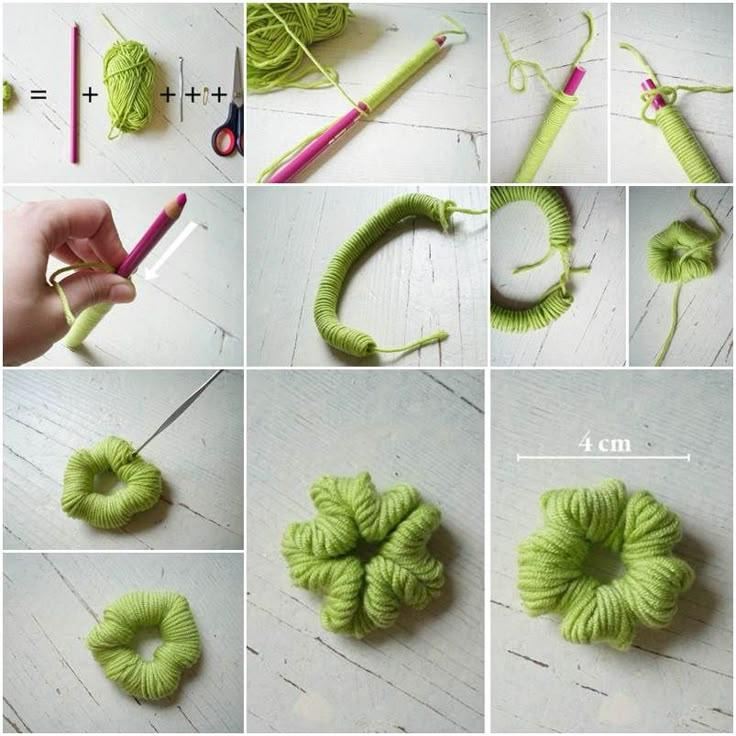 = + + + +

4 cm