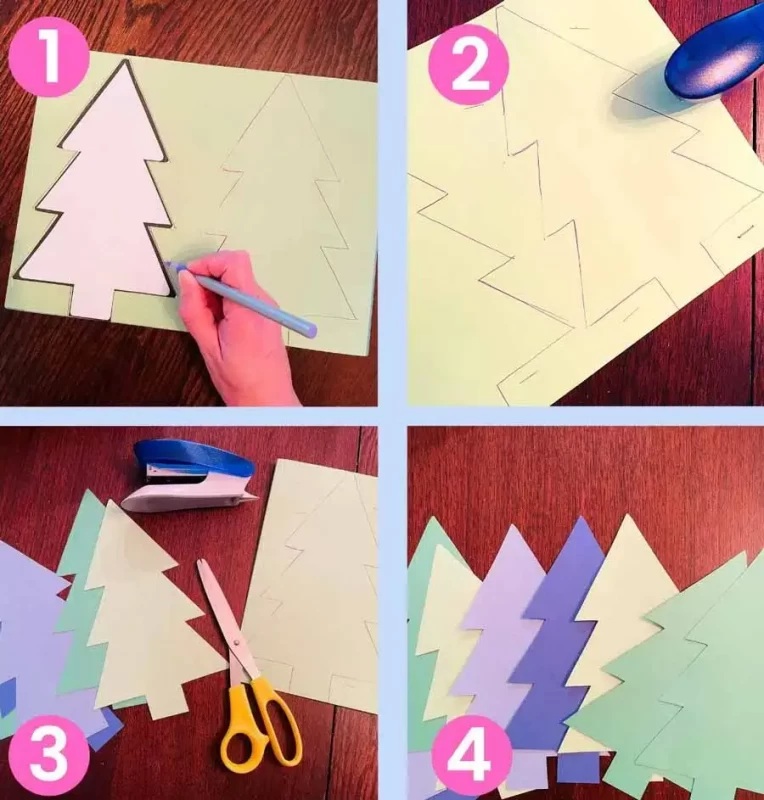 1

2

3

4