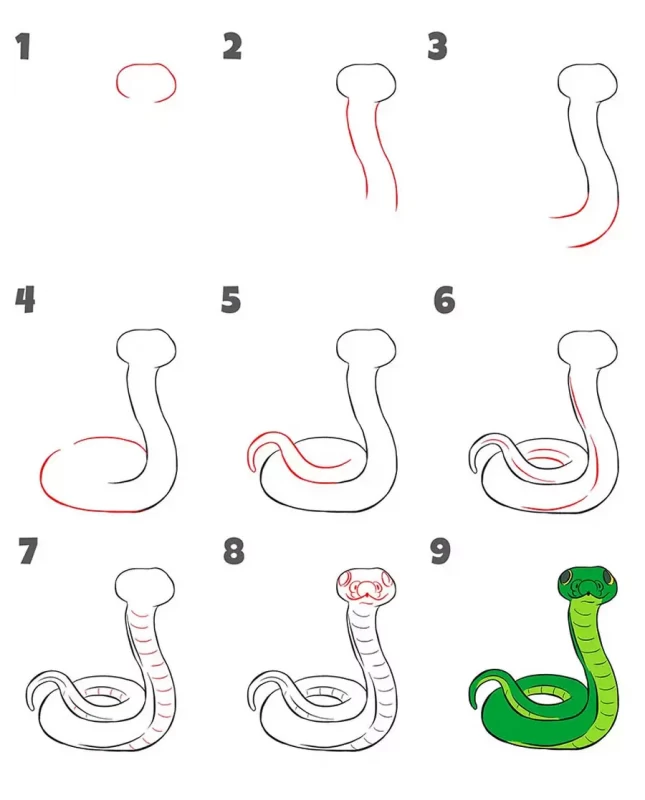 1
2
3
4
5
6
7
8
9