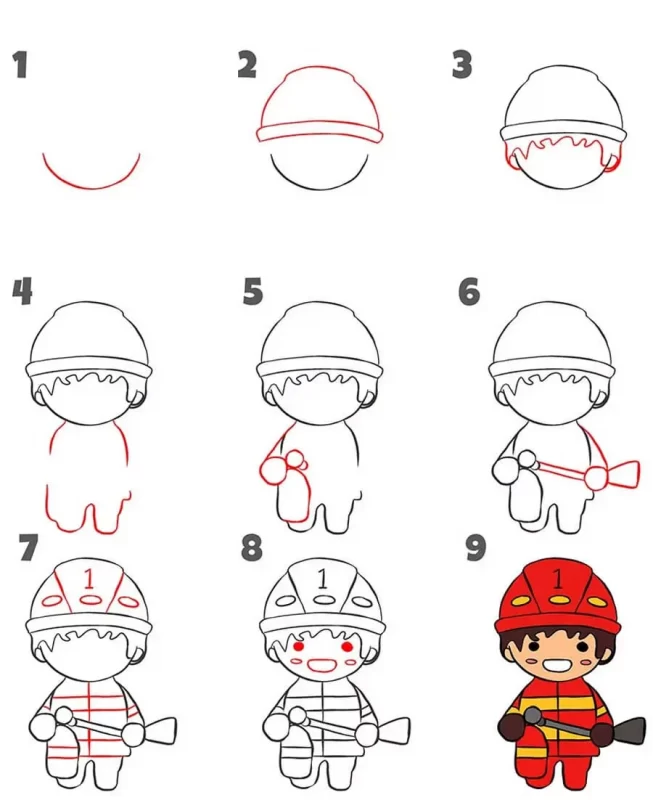 1

2

3

4

5

6

7

1

8

1

9

1