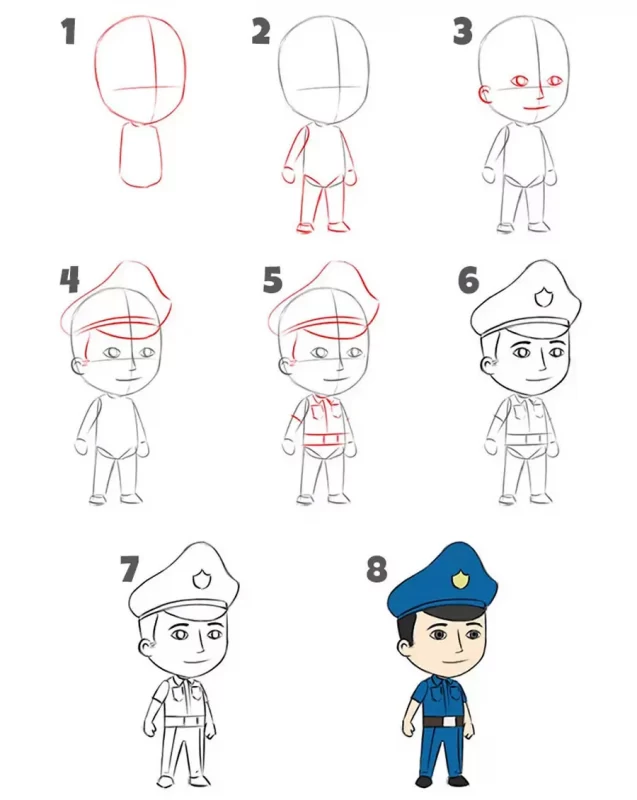 1
2
3
4
5
6
7
8