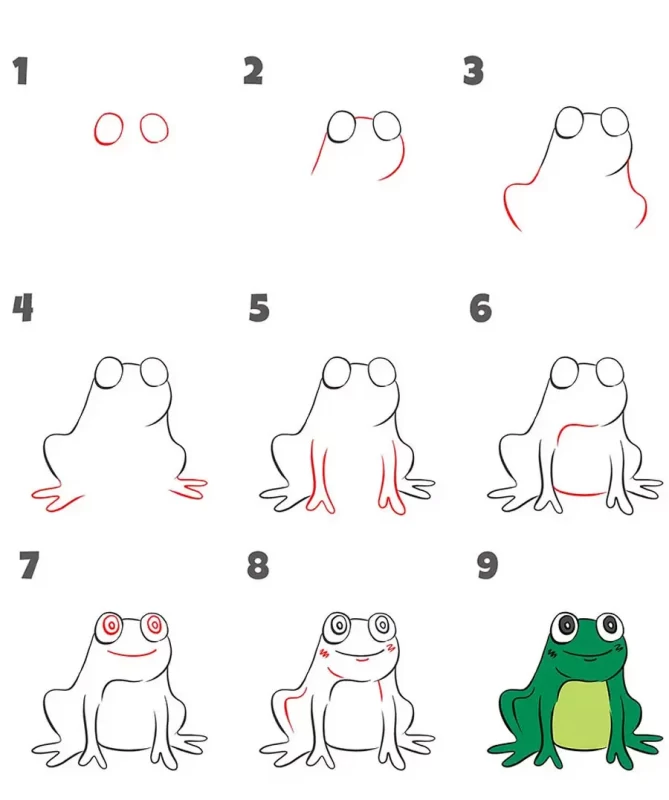 1
2
3
4
5
6
7
8
9