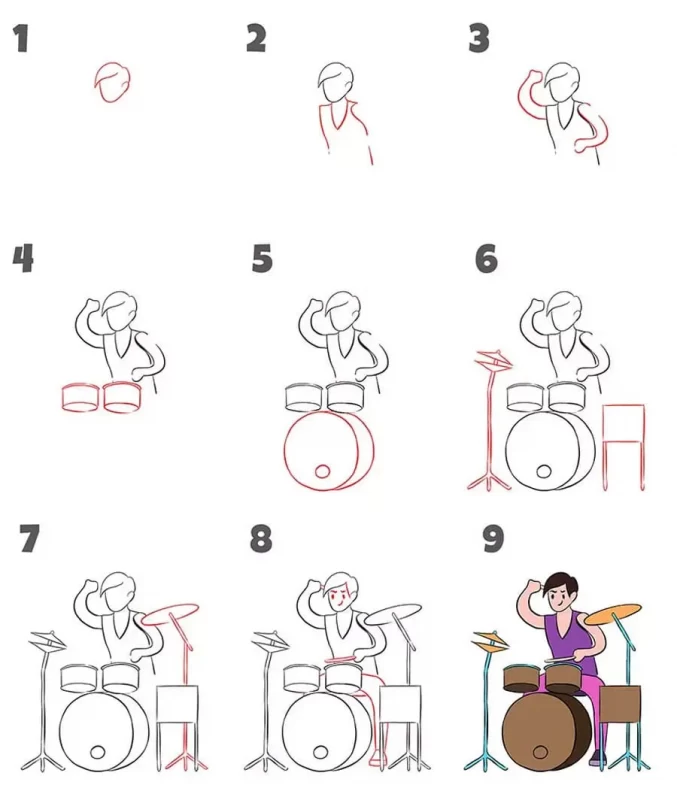 1

2

3

4

5

6

7

8

9