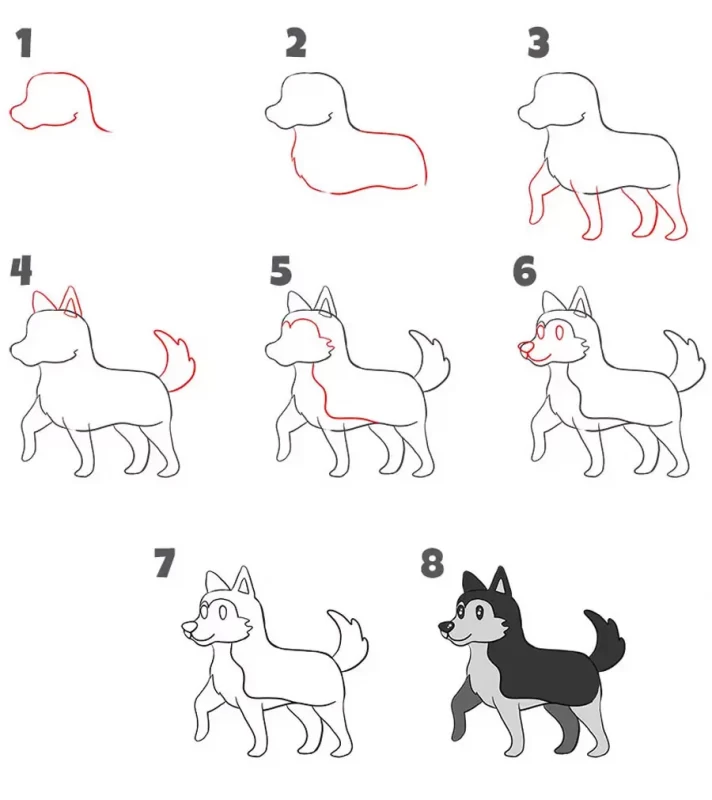 1

2

3

4

5

6

7

8