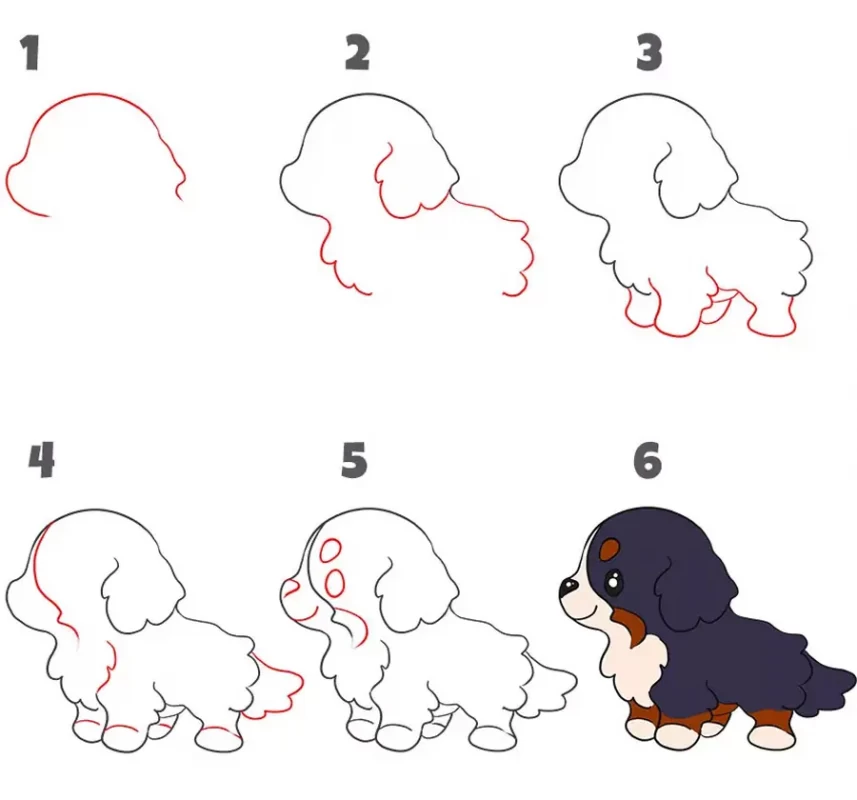 1

2

3

4

5

6