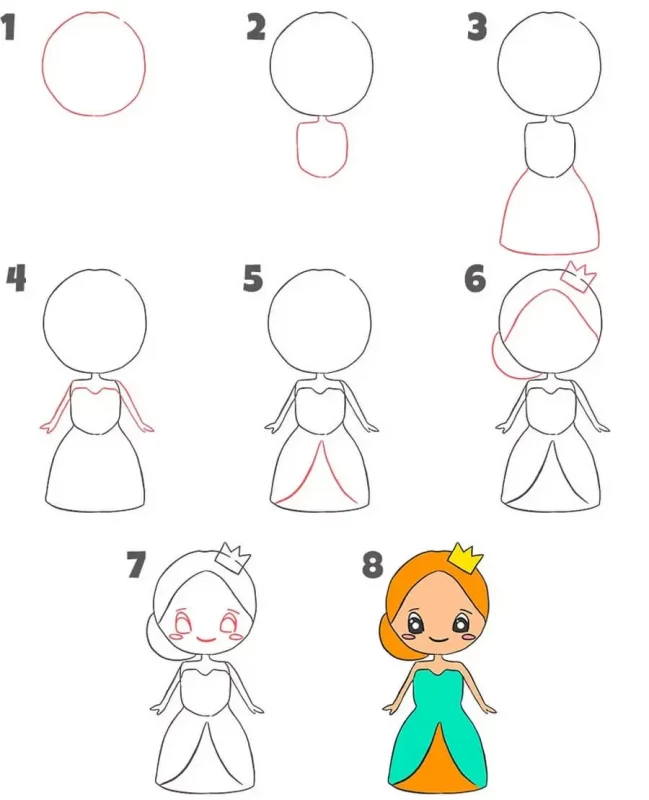 1

2

3

4

5

6

7

8