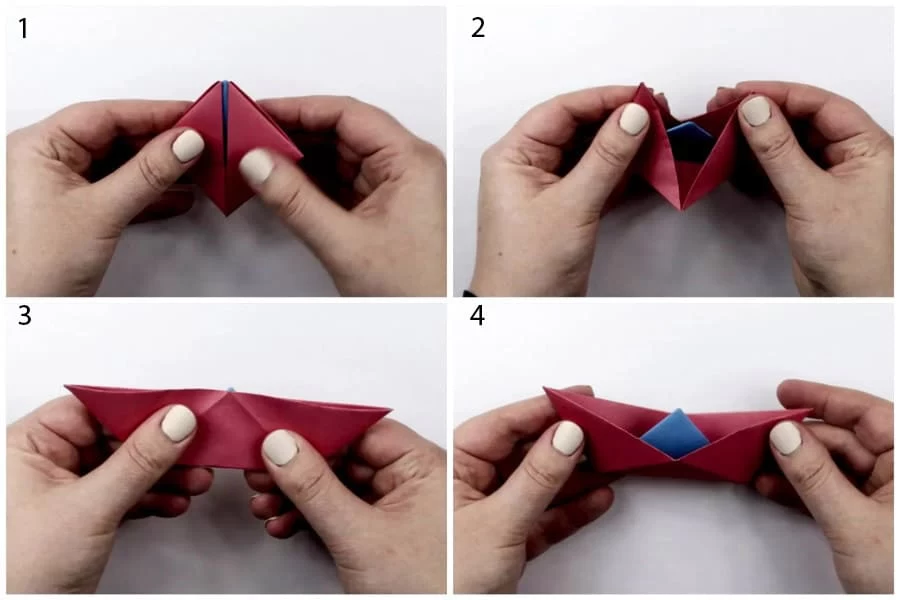 1

2

3

4