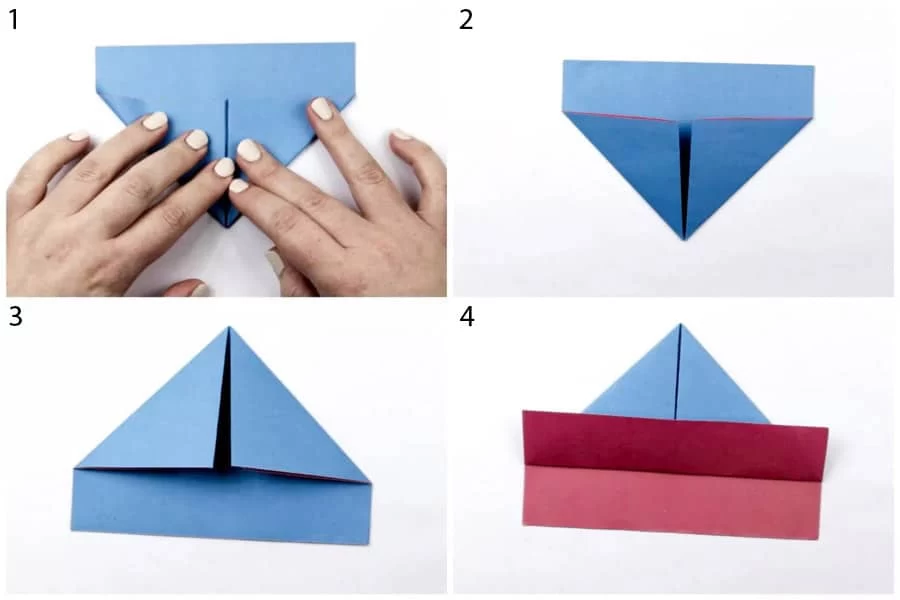 1

2

3

4