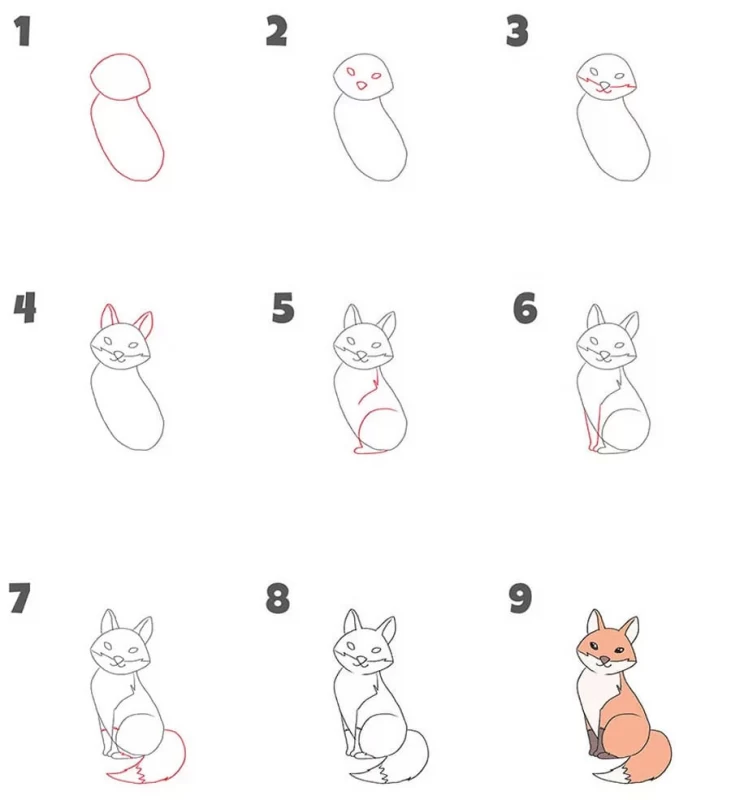 1

2

3

4

5

6

7

8

9