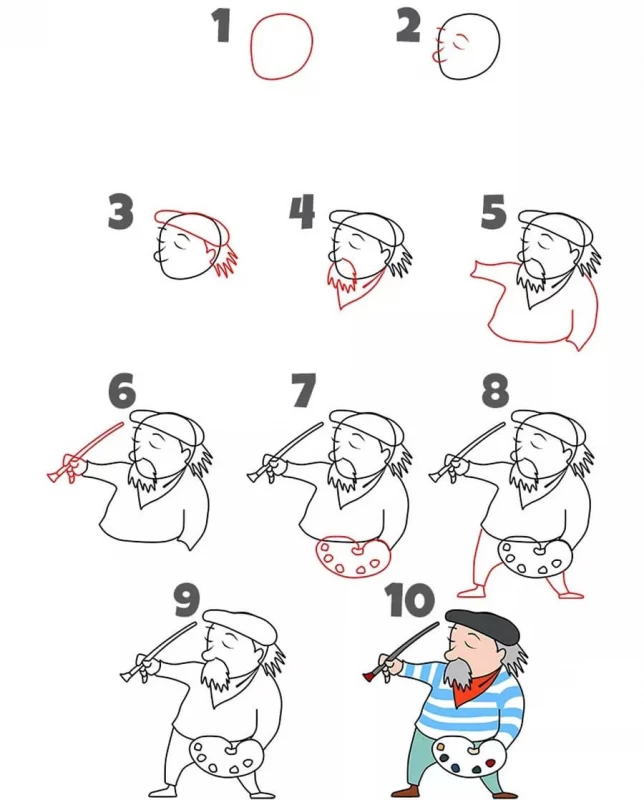 1 2

3 4 5

6 7 8

9 10