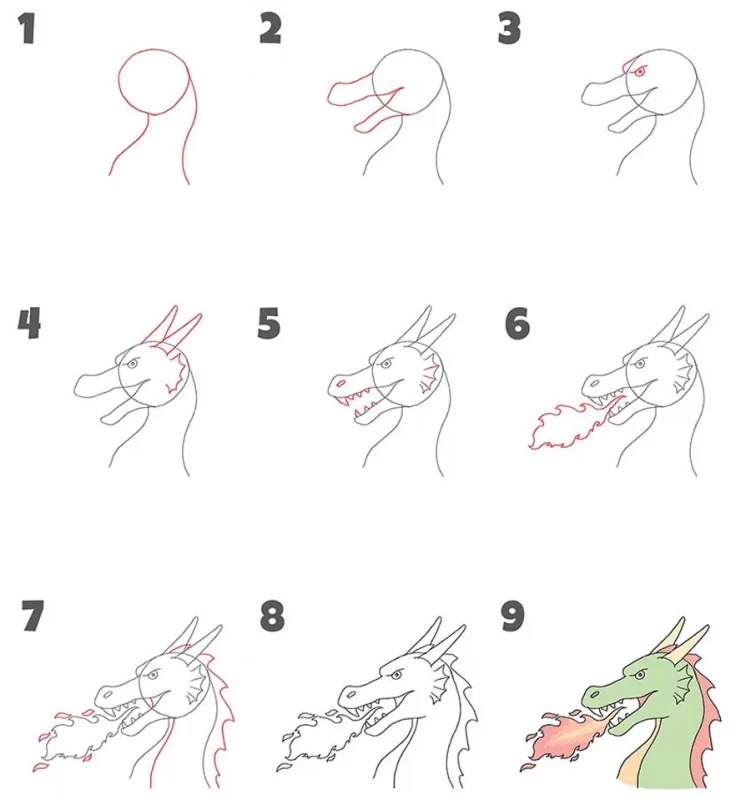 1

2

3

4

5

6

7

8

9