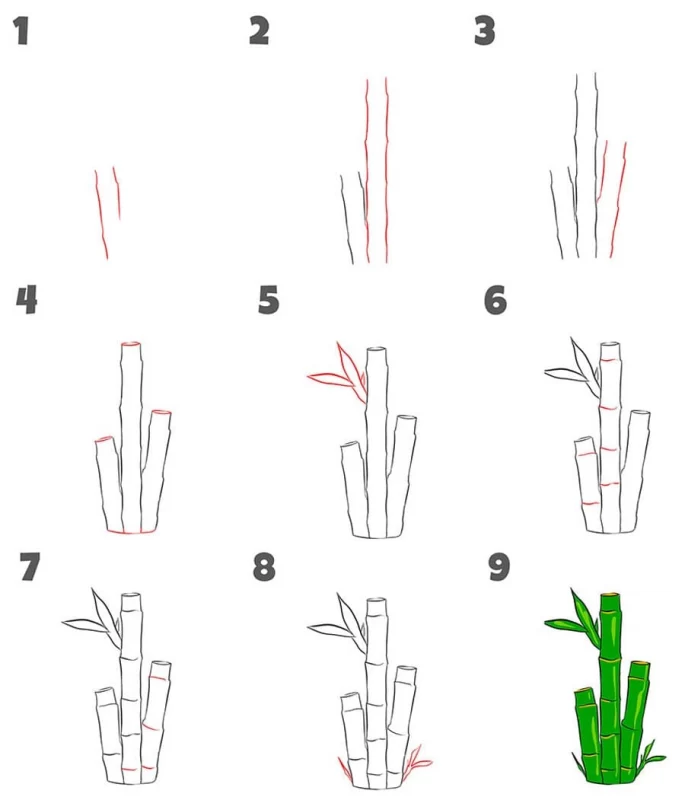 1
2
3
4
5
6
7
8
9