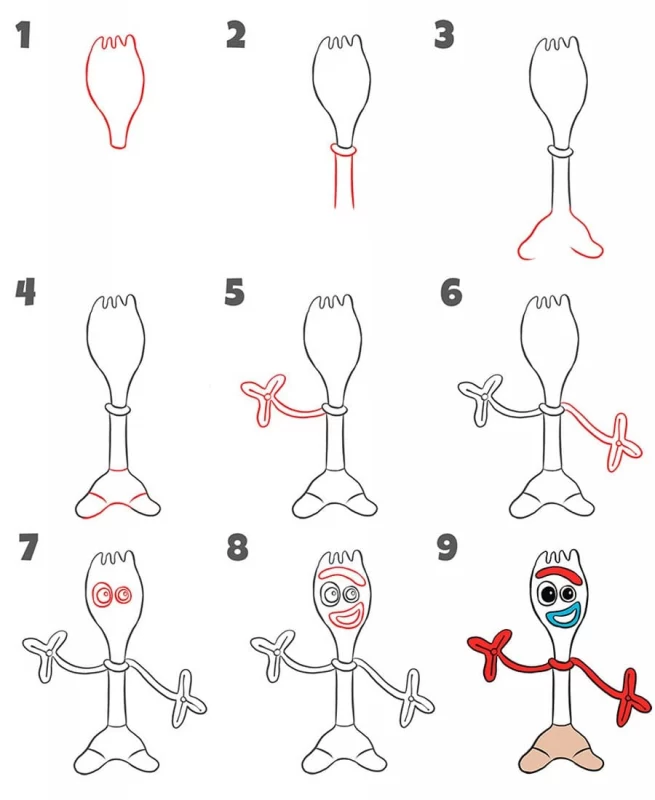 1

2

3

4

5

6

7

8

9