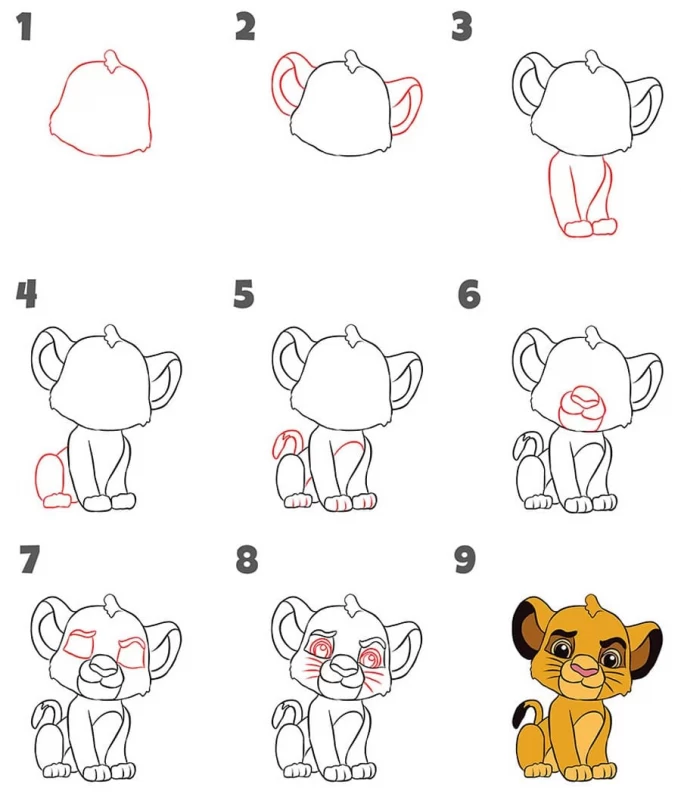 1

2

3

4

5

6

7

8

9