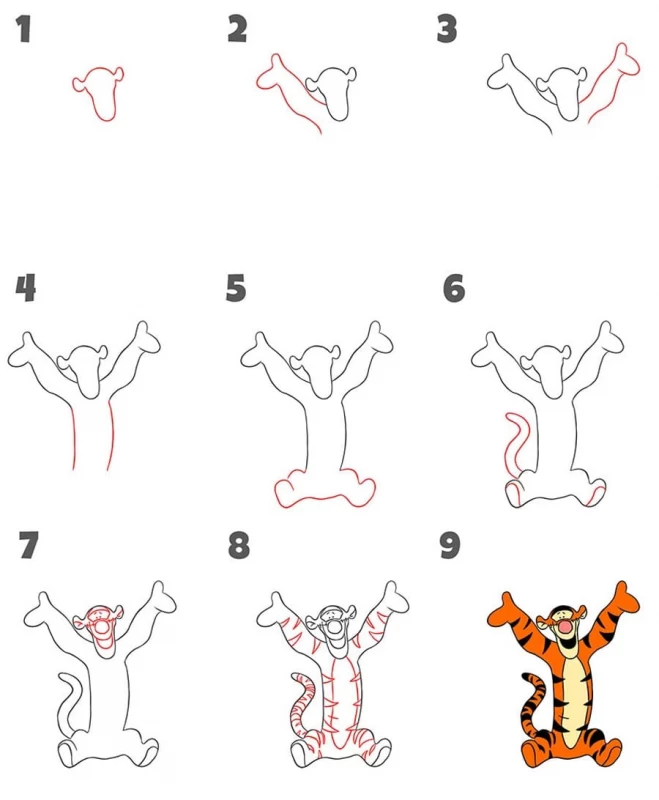 1

2

3

4

5

6

7

8

9